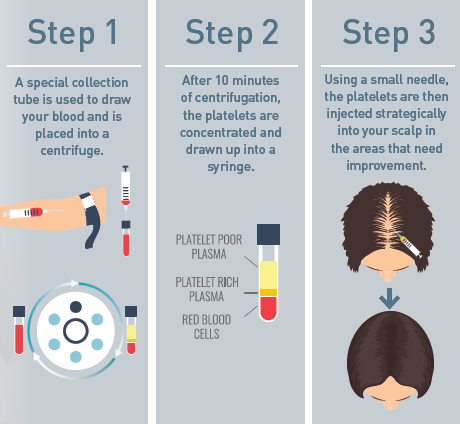 Step 1

A special collection tube is used to draw your blood and is placed into a centrifuge.

Step 2

After 10 minutes of centrifugation, the platelets are concentrated and drawn up into a syringe.

PLATELET POOR PLASMA

PLATELET RICH PLASMA

RED BLOOD CELLS

Step 3

Using a small needle, the platelets are then injected strategically into your scalp in the areas that need improvement.